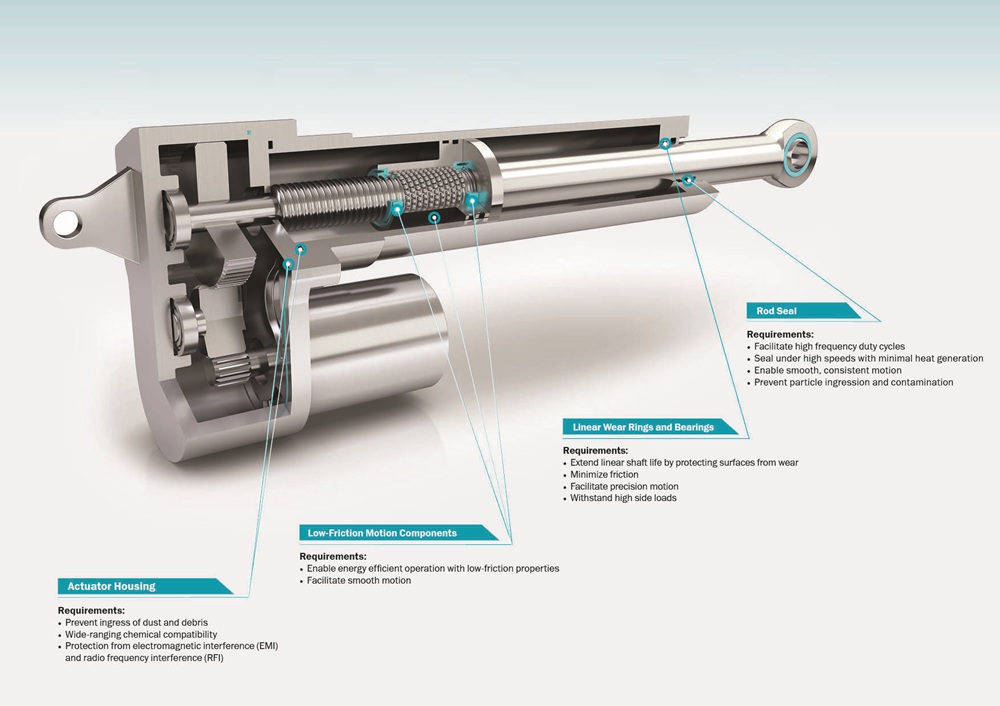 Rod Seal

Requirements:
• Facilitate high frequency duty cycles
• Seal under high speeds with minimal heat generation
• Enable smooth, consistent motion
• Prevent particle ingression and contamination

Linear Wear Rings and Bearings

Requirements:
• Extend linear shaft life by protecting surfaces from wear
• Minimize friction
• Facilitate precision motion
• Withstand high side loads

Low-Friction Motion Components

Requirements:
• Enable energy efficient operation with low-friction properties
• Facilitate smooth motion

Actuator Housing

Requirements:
• Prevent ingress of dust and debris
• Wide-ranging chemical compatibility
• Protection from electromagnetic interference (EMI) and radio frequency interference (RFI)